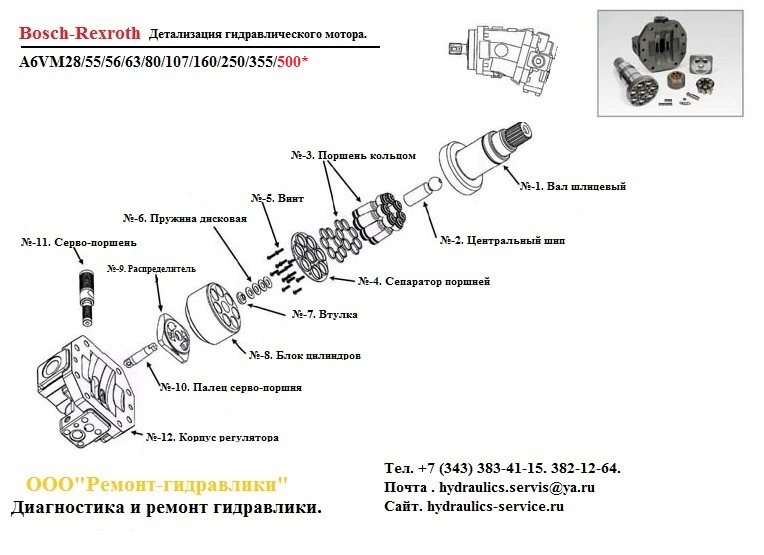 Bosch-Rexroth Детализация гидравлического мотора.

A6VM28/55/56/63/80/107/160/250/355/500*

№-3. Поршень кольцом

№-1. Вал шлицевый

№-5. Винт

№-6. Пружина дисковая

№-2. Центральный шип

№-11. Серво-поршень

№-9. Распределитель

№-4. Сепаратор поршней

№-7. Втулка

№-8. Блок цилиндров

№-10. Палец серво-поршня

№-12. Корпус регулятора

ООО"Ремонт-гидравлики"

Диагностика и ремонт гидравлики.

Тел. +7 (343) 383-41-15. 382-12-64.

Почта . hydraulics.servis@ya.ru

Сайт. hydraulics-service.ru